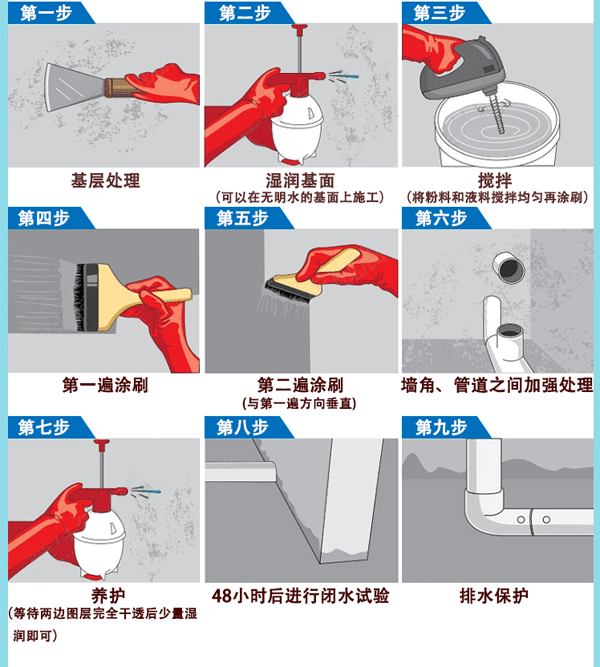 第一步

基层处理

第二步

湿润基面
（可以在无明水的基面上施工）

第三步

搅拌
（将粉料和液料搅拌均匀再涂刷）

第四步

第一遍涂刷

第五步

第二遍涂刷
（与第一遍方向垂直）

第六步

墙角、管道之间加强处理

第七步

养护
（等待两边图层完全干透后少量湿润即可）

第八步

48小时后进行闭水试验

第九步

排水保护