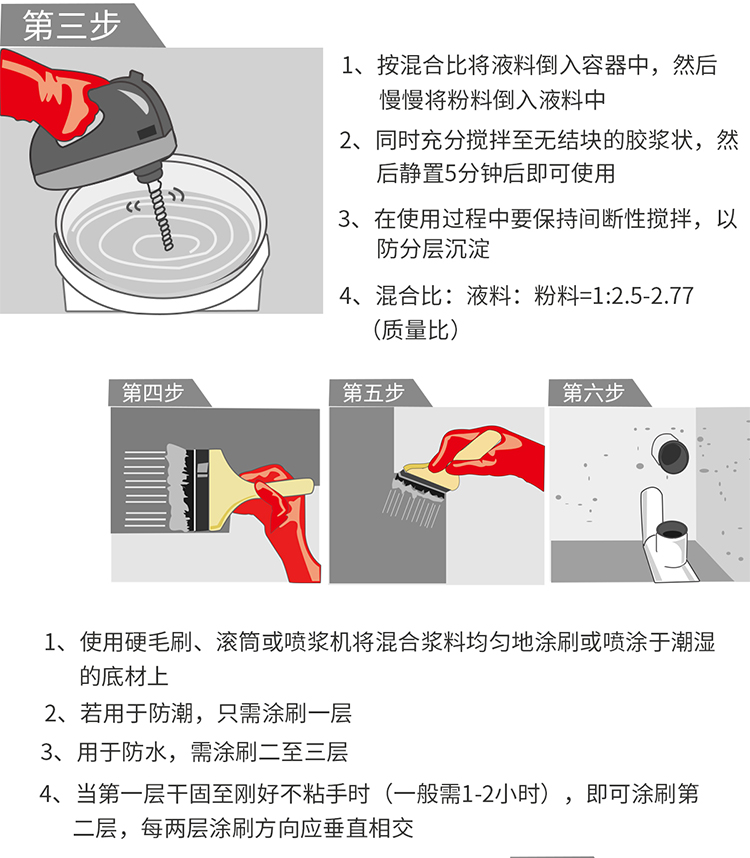 第三步

1、按混合比将液料倒入容器中，然后慢慢将粉料倒入液料中

2、同时充分搅拌至无结块的胶浆状，然后静置5分钟后即可使用

3、在使用过程中要保持间断性搅拌，以防分层沉淀

4、混合比：液料：粉料=1:2.5-2.77（质量比）

第四步

第五步

第六步

1、使用硬毛刷、滚筒或喷浆机将混合浆料均匀地涂刷或喷涂于潮湿的底材上

2、若用于防潮，只需涂刷一层

3、用于防水，需涂刷二至三层

4、当第一层干固至刚好不粘手时（一般需1-2小时），即可涂刷第二层，每两层涂刷方向应垂直相交